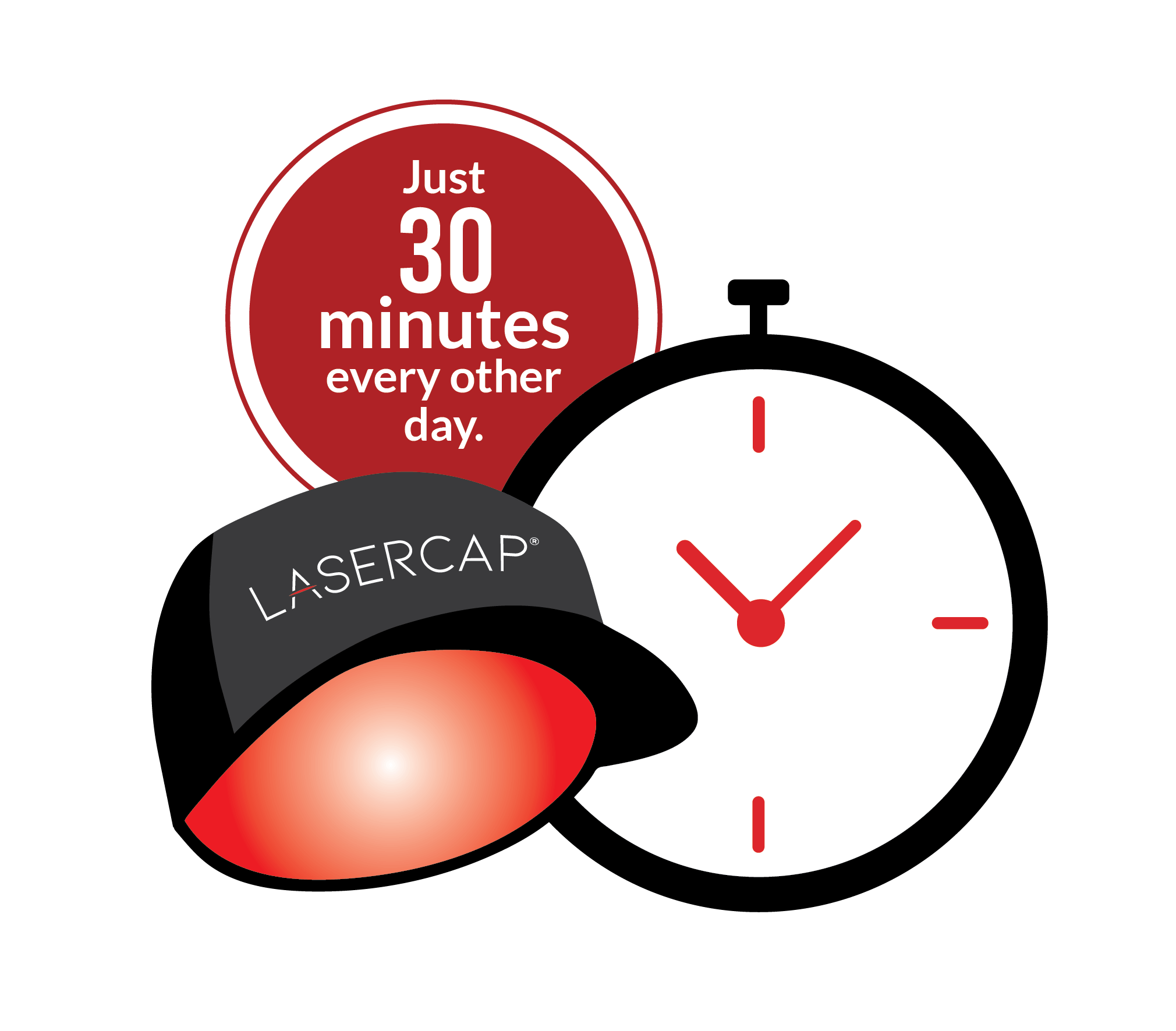 Just
30
minutes
every other
day.

LASERCAP®